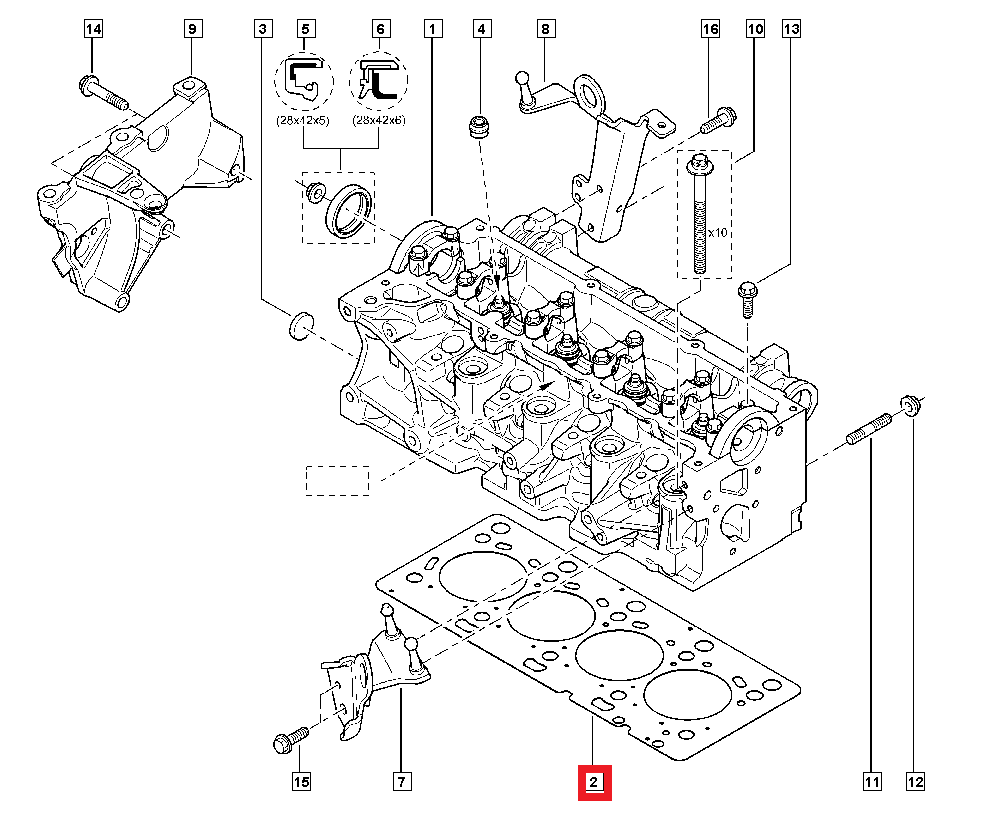 14
9
3
5
6
1
4
8
16
10
13
(28x42x5)
(28x42x6)
x10
15
7
2
11
12